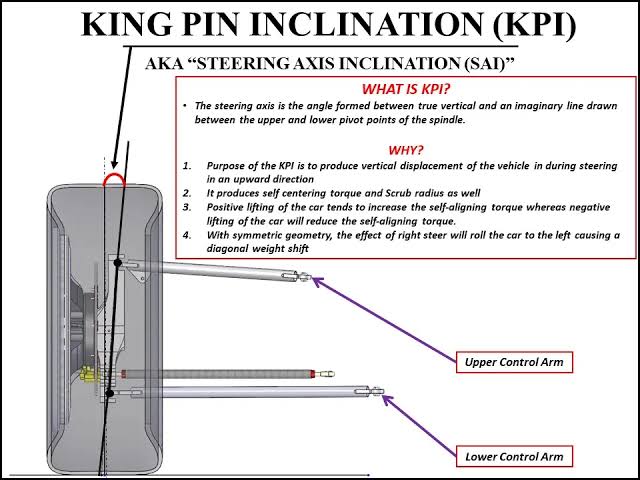 KING PIN INCLINATION (KPI)

AKA “STEERING AXIS INCLINATION (SAI)”

WHAT IS KPI?

• The steering axis is the angle formed between true vertical and an imaginary line drawn between the upper and lower pivot points of the spindle.

WHY?

1. Purpose of the KPI is to produce vertical displacement of the vehicle in during steering in an upward direction
2. It produces self centering torque and Scrub radius as well
3. Positive lifting of the car tends to increase the self-aligning torque whereas negative lifting of the car will reduce the self-aligning torque.
4. With symmetric geometry, the effect of right steer will roll the car to the left causing a diagonal weight shift

Upper Control Arm

Lower Control Arm